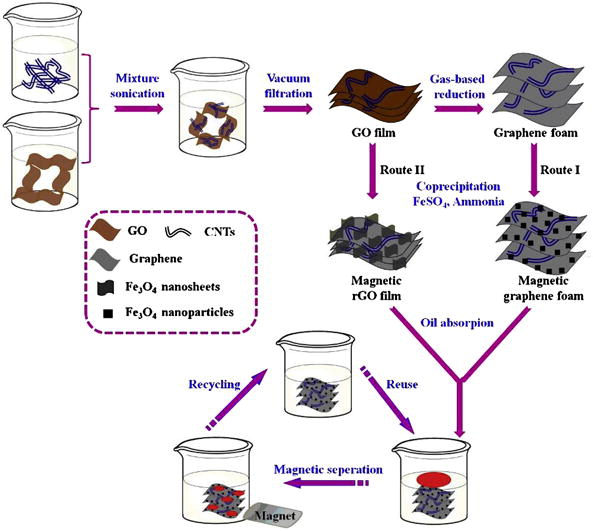 Mixture sonication

Vacuum filtration

Gas-based reduction

GO film

Graphene foam

Route II

Route I

Coprecipitation
$FeSO_4$, Ammonia

GO

CNTs

Graphene

$Fe_3O_4$ nanosheets

$Fe_3O_4$ nanoparticles

Magnetic rGO film

Magnetic graphene foam

Oil absorpion

Recycling

Reuse

Magnetic seperation

Magnet